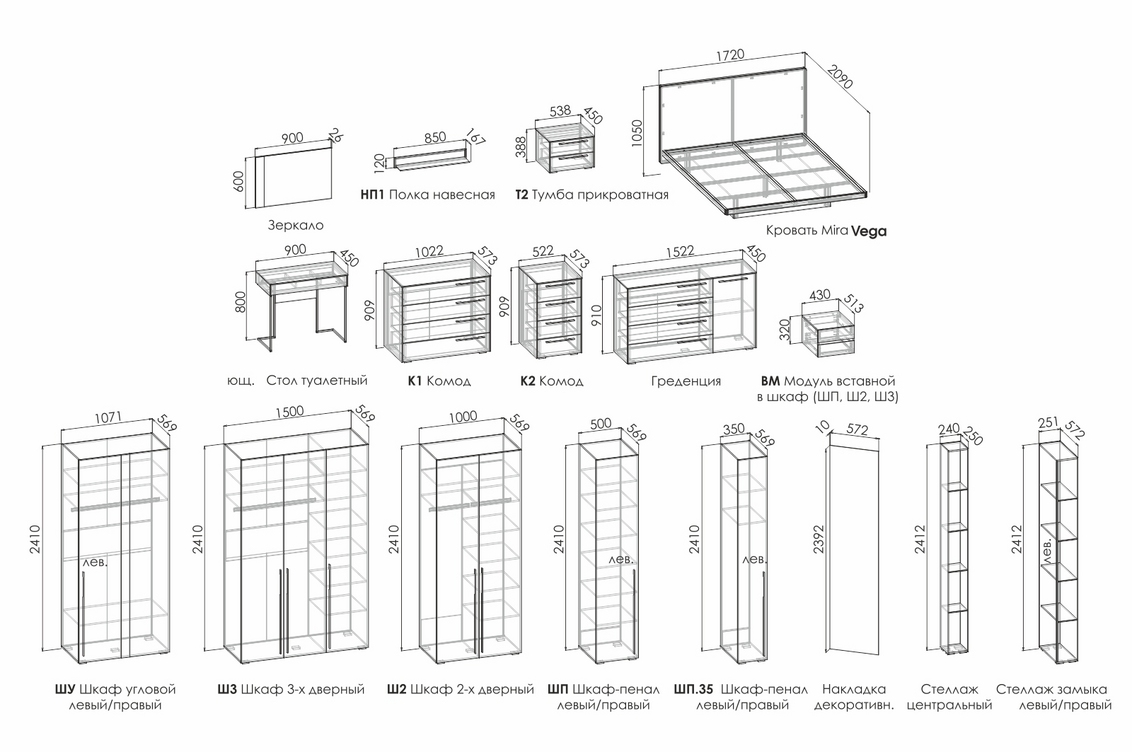 900
26
600
Зеркало

850
167
120
НП1 Полка навесная

538
450
388
Т2 Тумба прикроватная

1720
2090
1050
Кровать Mira Vega

900
450
800
ющ. Стол туалетный

1022
573
909
К1 Комод

522
573
909
К2 Комод

1522
450
910
Греденция

430
513
320
ВМ Модуль вставной в шкаф (ШП, Ш2, Ш3)

1071
569
2410
лев.
ШУ Шкаф угловой левый/правый

1500
569
2410
Ш3 Шкаф 3-х дверный

1000
569
2410
Ш2 Шкаф 2-х дверный

500
569
2410
лев.
ШП Шкаф-пенал левый/правый

350
569
2410
лев.
ШП.35 Шкаф-пенал левый/правый

10
572
2392
Накладка декоративн.

240
250
2412
Стеллаж центральный

251
572
2412
лев.
Стеллаж замыка левый/правый