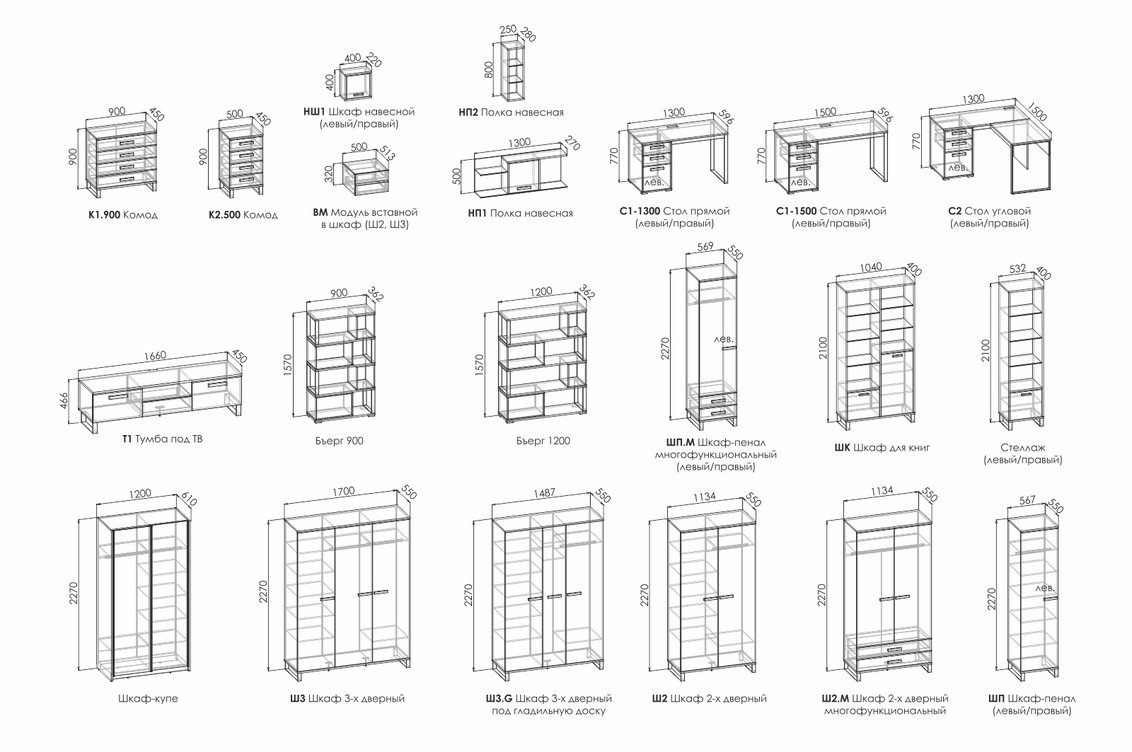 900 450 900
К1.900 Комод

500 450 900
К2.500 Комод

400 220 400
НШ1 Шкаф навесной (левый/правый)

500 513 320
ВМ Модуль вставной в шкаф (Ш2, Ш3)

250 280 800
НП2 Полка навесная

1300 270 500
НП1 Полка навесная

1300 596 770 лев.
С1-1300 Стол прямой (левый/правый)

1500 596 770 лев.
С1-1500 Стол прямой (левый/правый)

1300 1500 770 лев.
С2 Стол угловой (левый/правый)

1660 450 466
Т1 Тумба под ТВ

900 362 1570
Бьерг 900

1200 362 1570
Бьерг 1200

569 550 2270 лев.
ШП.М Шкаф-пенал многофункциональный (левый/правый)

1040 400 2100
ШК Шкаф для книг

532 400 2100
Стеллаж (левый/правый)

1200 610 2270
Шкаф-купе

1700 550 2270
Ш3 Шкаф 3-х дверный

1487 550 2270
Ш3.G Шкаф 3-х дверный под гладильную доску

1134 550 2270
Ш2 Шкаф 2-х дверный

1134 550 2270
Ш2.М Шкаф 2-х дверный многофункциональный

567 550 2270 лев.
ШП Шкаф-пенал (левый/правый)